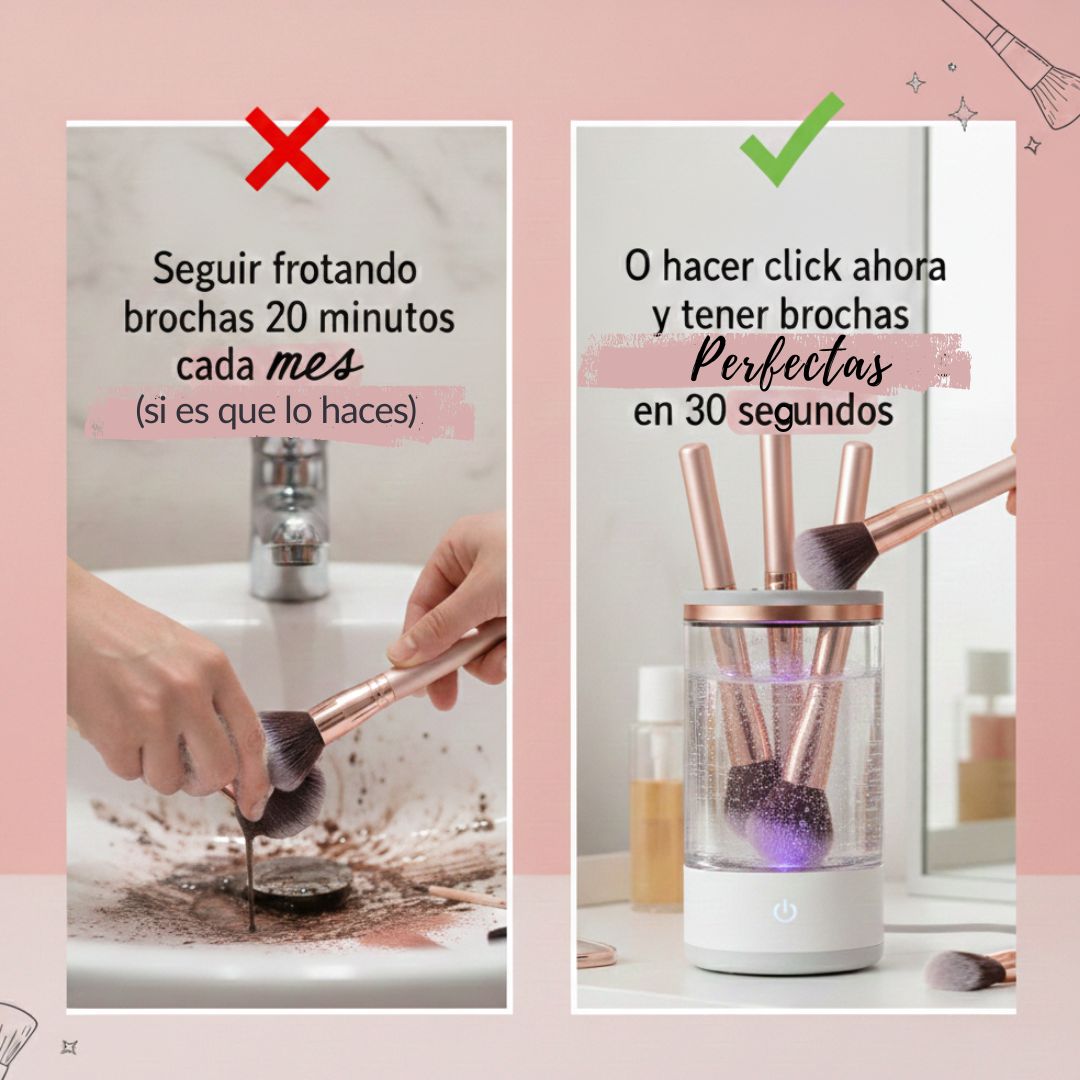 Seguir frotando brochas 20 minutos cada mes
(si es que lo haces)

O hacer click ahora y tener brochas Perfectas en 30 segundos