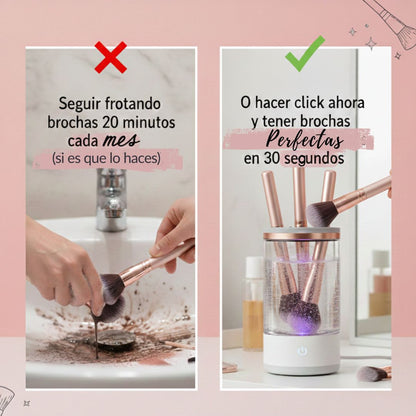 Seguir frotando brochas 20 minutos cada mes
(si es que lo haces)

O hacer click ahora y tener brochas Perfectas en 30 segundos